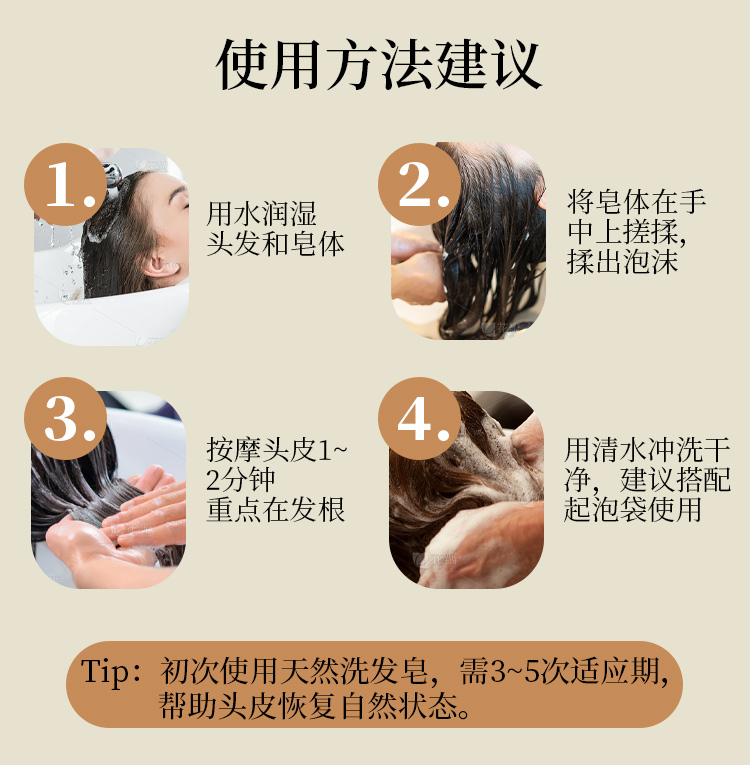 使用方法建议

1.

用水润湿头发和皂体

2.

将皂体在手中上搓揉，揉出泡沫

3.

按摩头皮1~2分钟
重点在发根

4.

用清水冲洗干净，建议搭配起泡袋使用

Tip：初次使用天然洗发皂，需3~5次适应期，帮助头皮恢复自然状态。